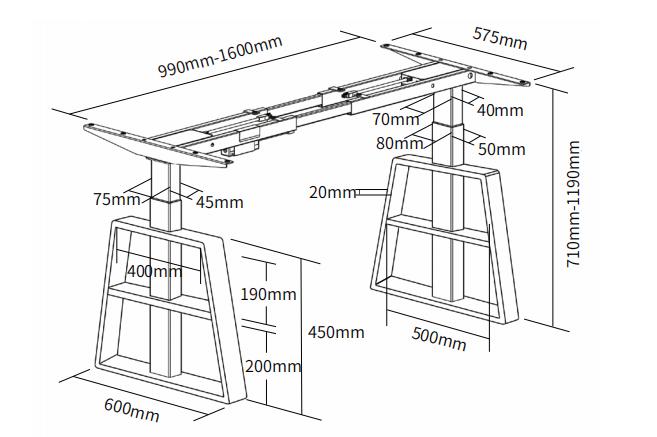 990mm-1600mm
575mm
40mm
70mm
80mm
50mm
710mm-1190mm
20mm
75mm
45mm
400mm
190mm
450mm
200mm
500mm
600mm