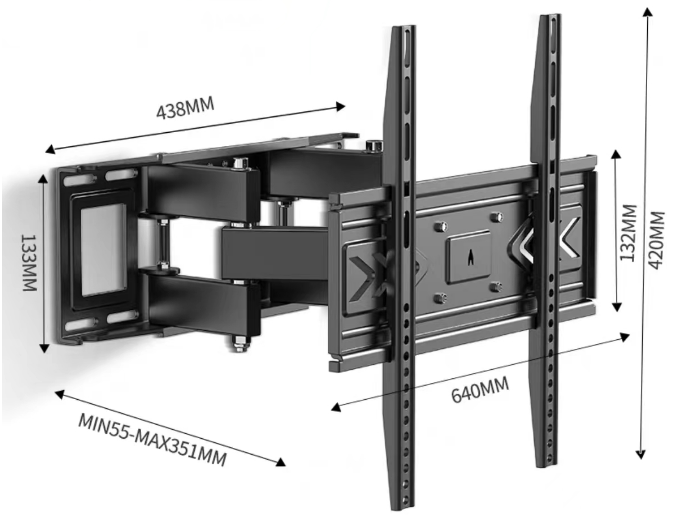 438MM

133MM

132MM

420MM

640MM

MIN55-MAX351MM